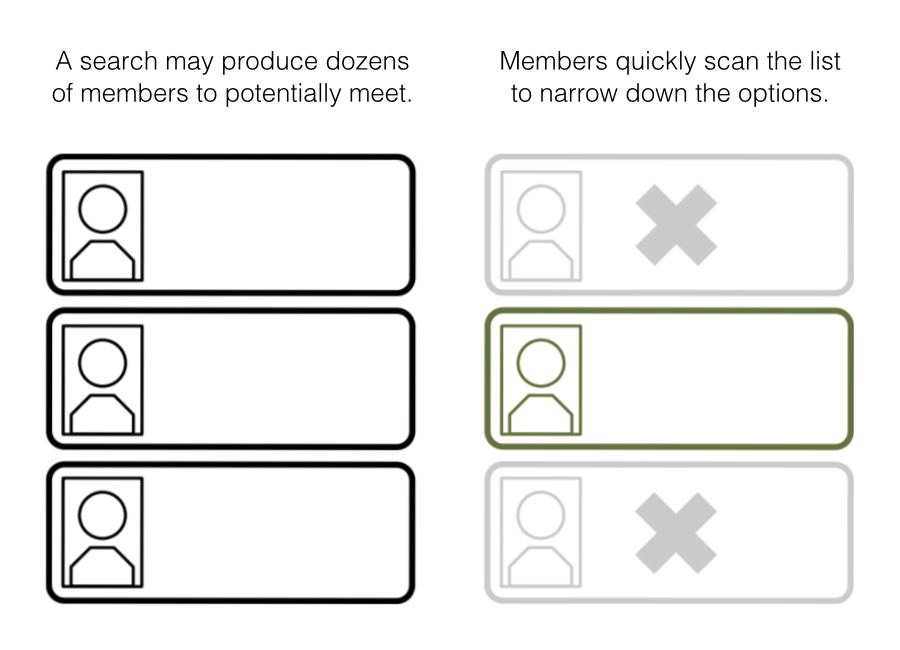 A search may produce dozens of members to potentially meet.

Members quickly scan the list to narrow down the options.